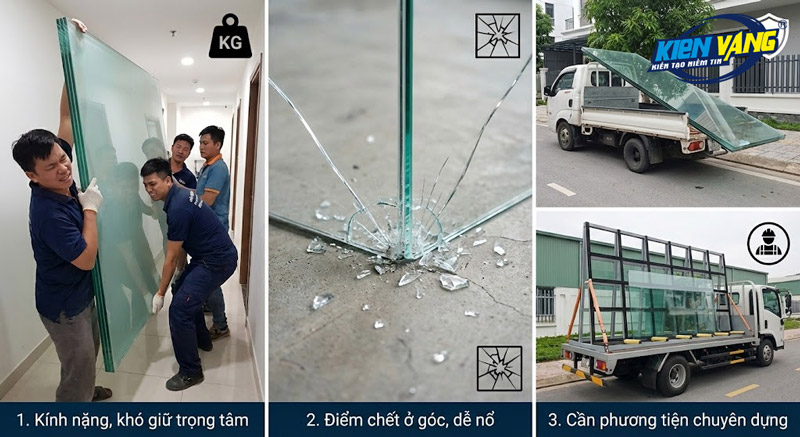 KG

KIEN VANG
KIẾN TẠO NIỀM TIN

1. Kính nặng, khó giữ trọng tâm

2. Điểm chết ở góc, dễ nổ

3. Cần phương tiện chuyên dụng